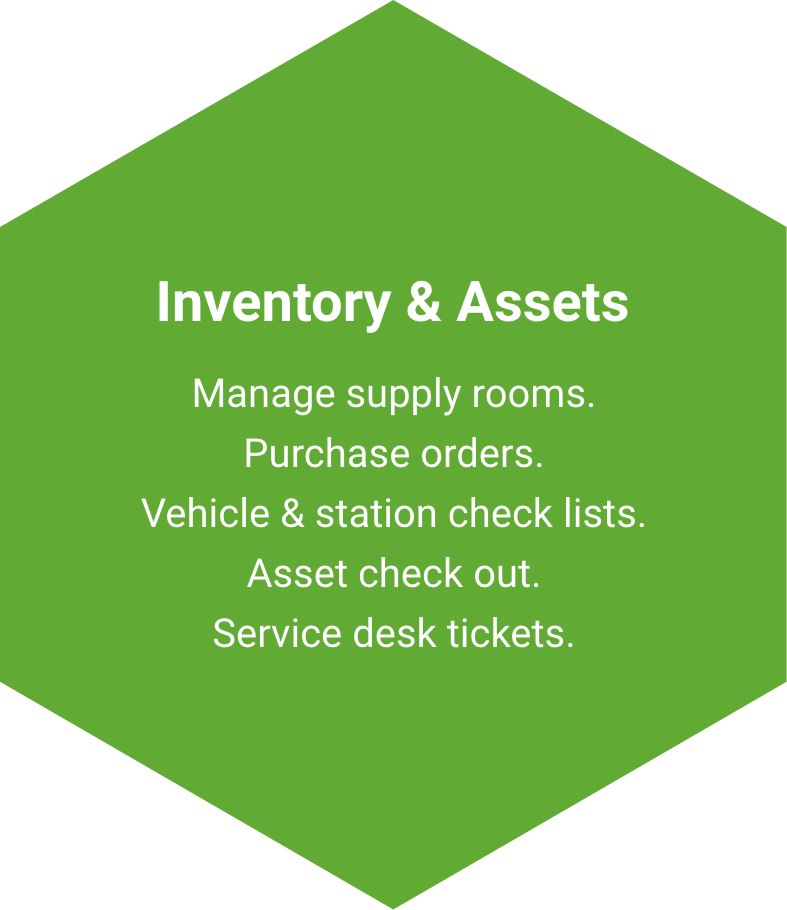 Inventory & Assets

Manage supply rooms.
Purchase orders.
Vehicle & station check lists.
Asset check out.
Service desk tickets.